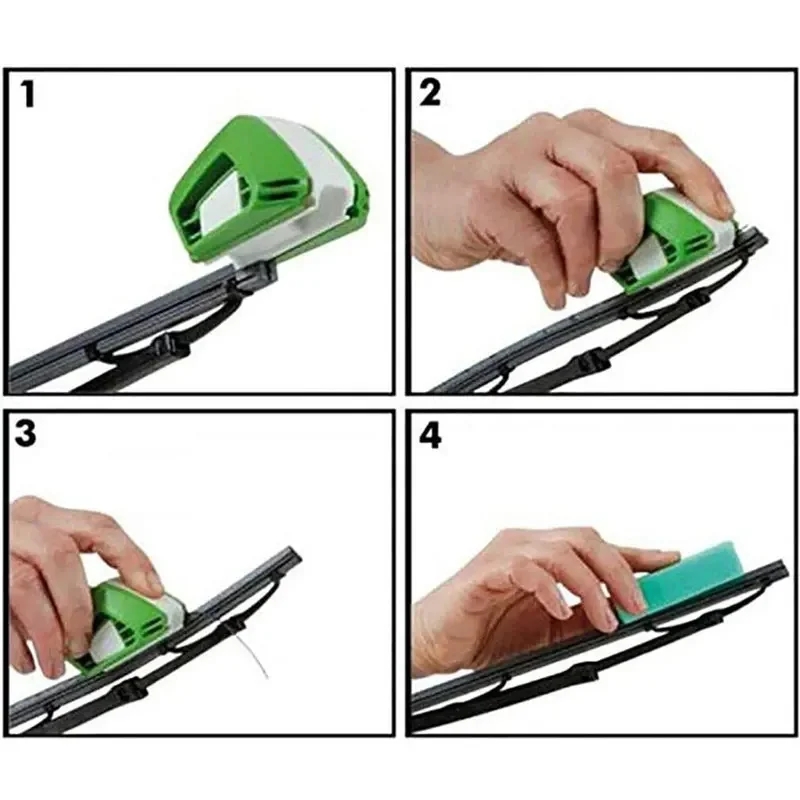 1

2

3

4